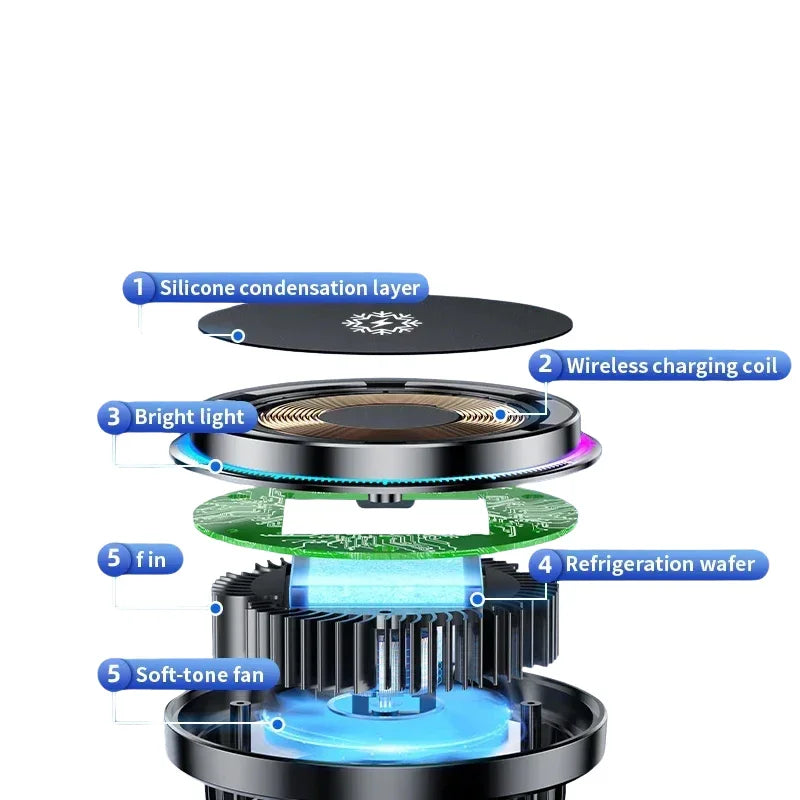 1 Silicone condensation layer

2 Wireless charging coil

3 Bright light

5 f in

4 Refrigeration wafer

5 Soft-tone fan